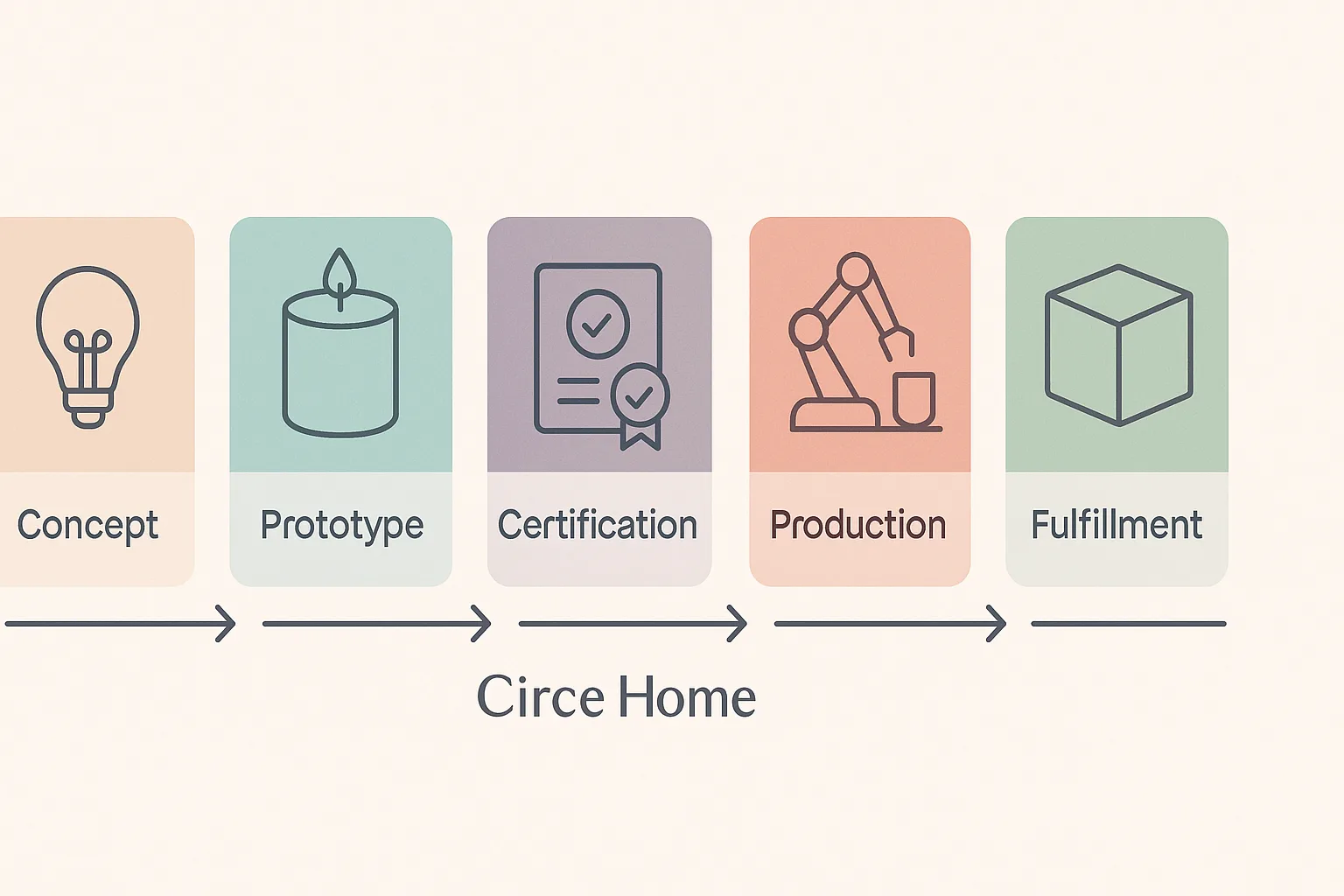 Concept

Prototype

Certification

Production

Fulfillment

Circe Home